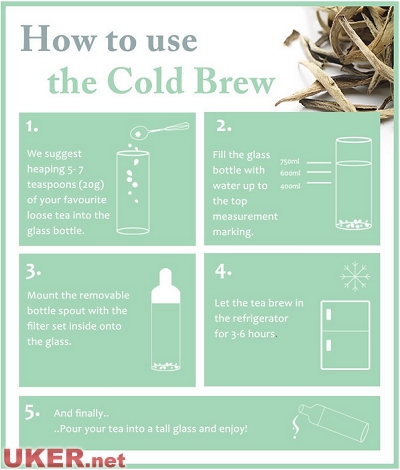 How to use
the Cold Brew

1.

We suggest heaping 5- 7 teaspoons (20g) of your favourite loose tea into the glass bottle.

2.

Fill the glass bottle with water up to the top measurement marking.

750ml
600ml
400ml

3.

Mount the removable bottle spout with the filter set inside onto the glass.

4.

Let the tea brew in the refrigerator for 3-6 hours.

5. And finally..
..Pour your tea into a tall glass and enjoy!

UKER.net